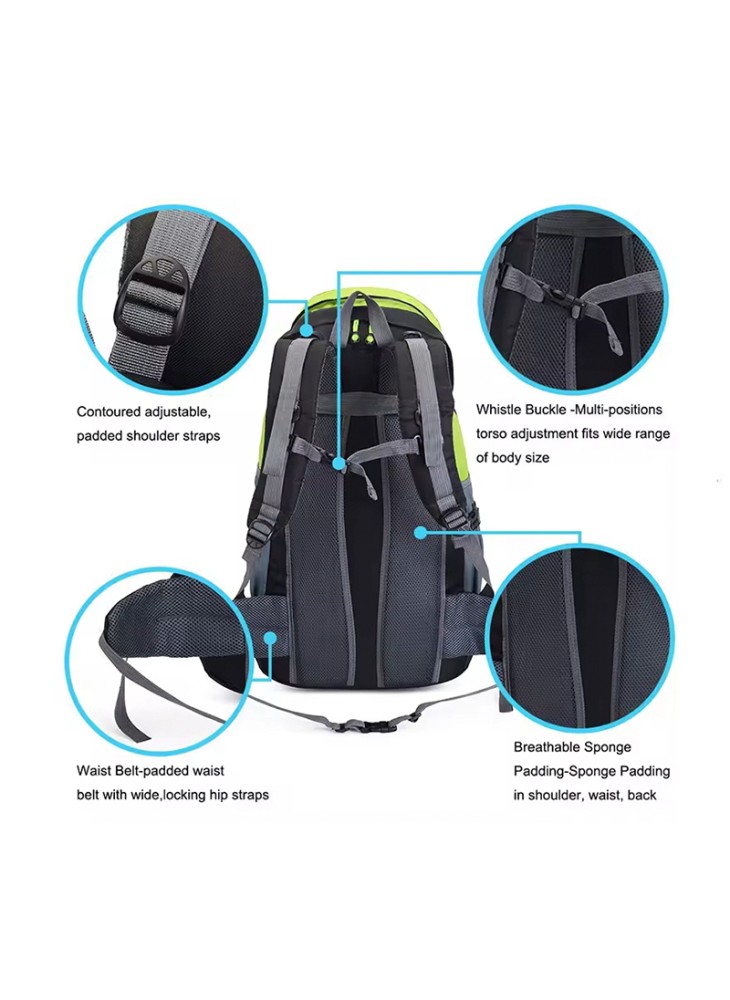 Contoured adjustable, padded shoulder straps

Whistle Buckle -Multi-positions torso adjustment fits wide range of body size

Waist Belt-padded waist belt with wide,locking hip straps

Breathable Sponge Padding-Sponge Padding in shoulder, waist, back