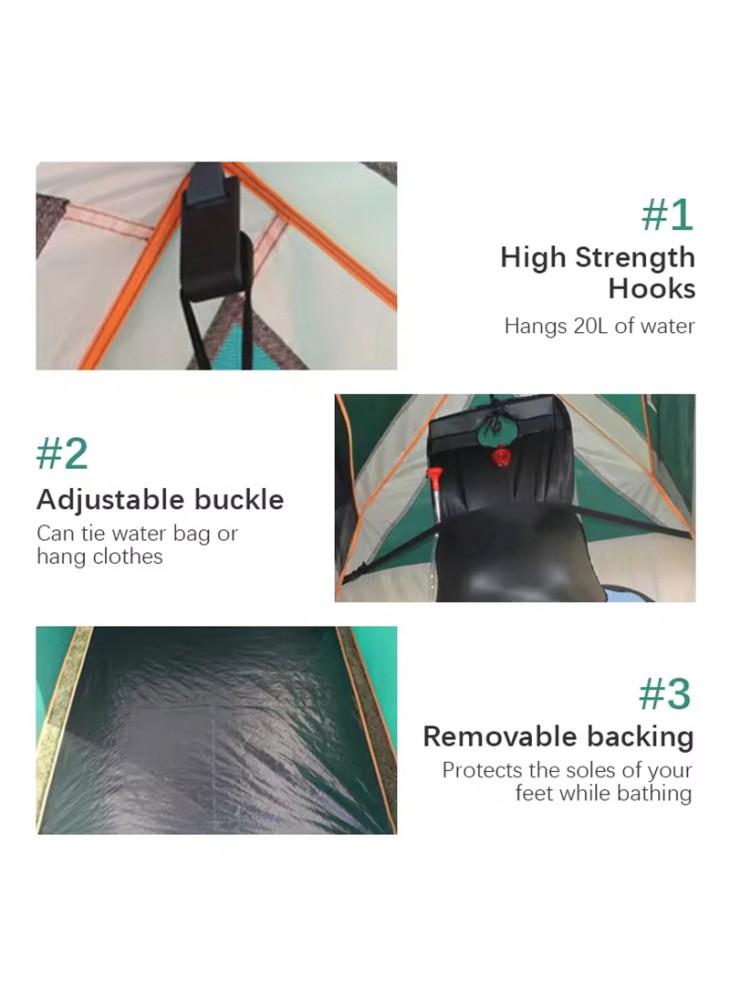 #1
High Strength Hooks
Hangs 20L of water

#2
Adjustable buckle
Can tie water bag or hang clothes

#3
Removable backing
Protects the soles of your feet while bathing